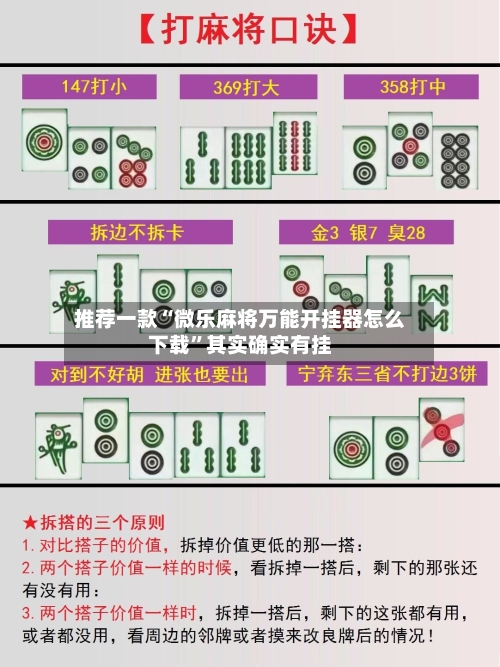 【打麻将口诀】

147打小

369打大

358打中

拆边不拆卡

金3 银7 臭28

推荐一款“微乐麻将万能开挂器怎么下载”其实确实有挂

对到不好胡 进张也要出

宁弃东三省不打边3饼

★拆搭的三个原则

1. 对比搭子的价值，拆掉价值更低的那一搭：

2. 两个搭子价值一样的时候，看拆掉一搭后，剩下的那张还有没有用：

3. 两个搭子价值一样时，拆掉一搭后，剩下的这张都有用，或者都没用，看周边的邻牌或者摸来改良牌后的情况！